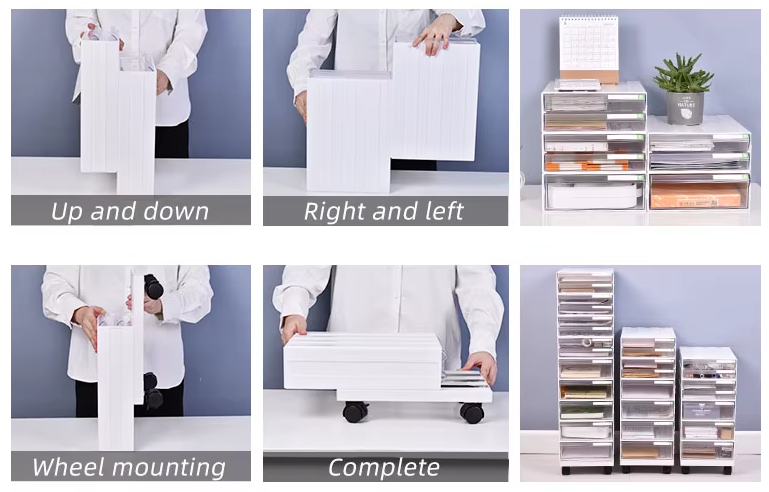 Up and down

Right and left

NATURE

Wheel mounting

Complete